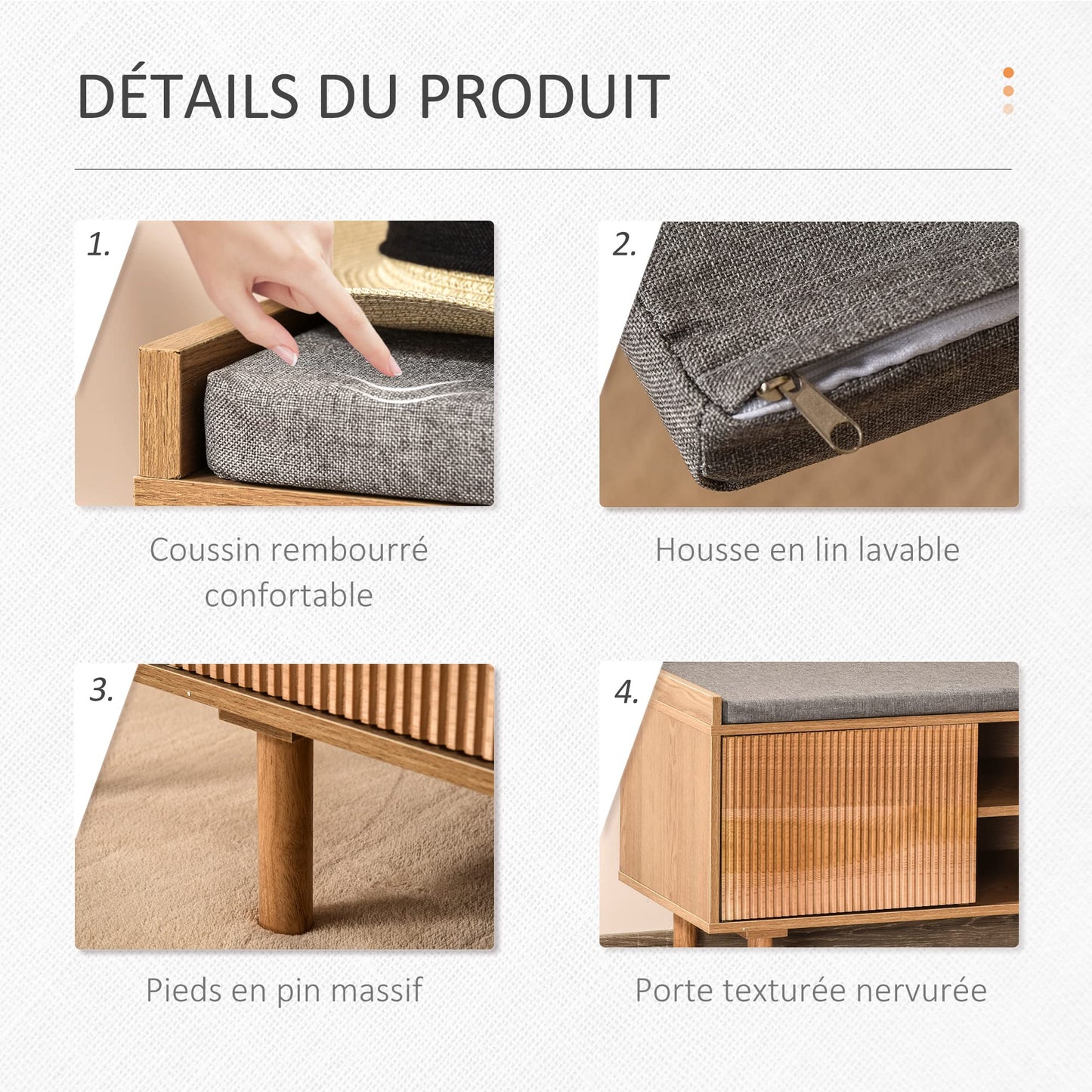 DÉTAILS DU PRODUIT

1.

Coussin rembourré confortable

2.

Housse en lin lavable

3.

Pieds en pin massif

4.

Porte texturée nervurée